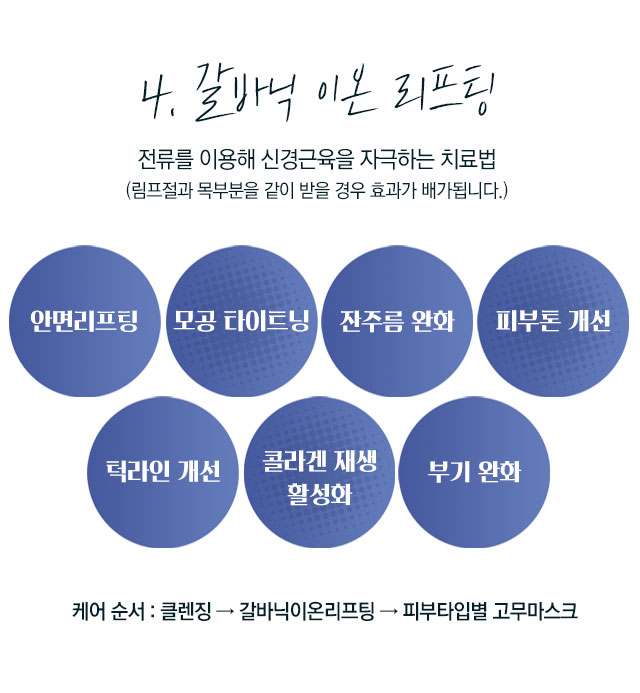 4. 갈바닉 이온 리프팅

전류를 이용해 신경근육을 자극하는 치료법
(림프절과 목부분을 같이 받을 경우 효과가 배가됩니다.)

안면리프팅

모공 타이트닝

잔주름 완화

피부톤 개선

턱라인 개선

콜라겐 재생 활성화

부기 완화

케어 순서 : 클렌징 → 갈바닉이온리프팅 → 피부타입별 고무마스크